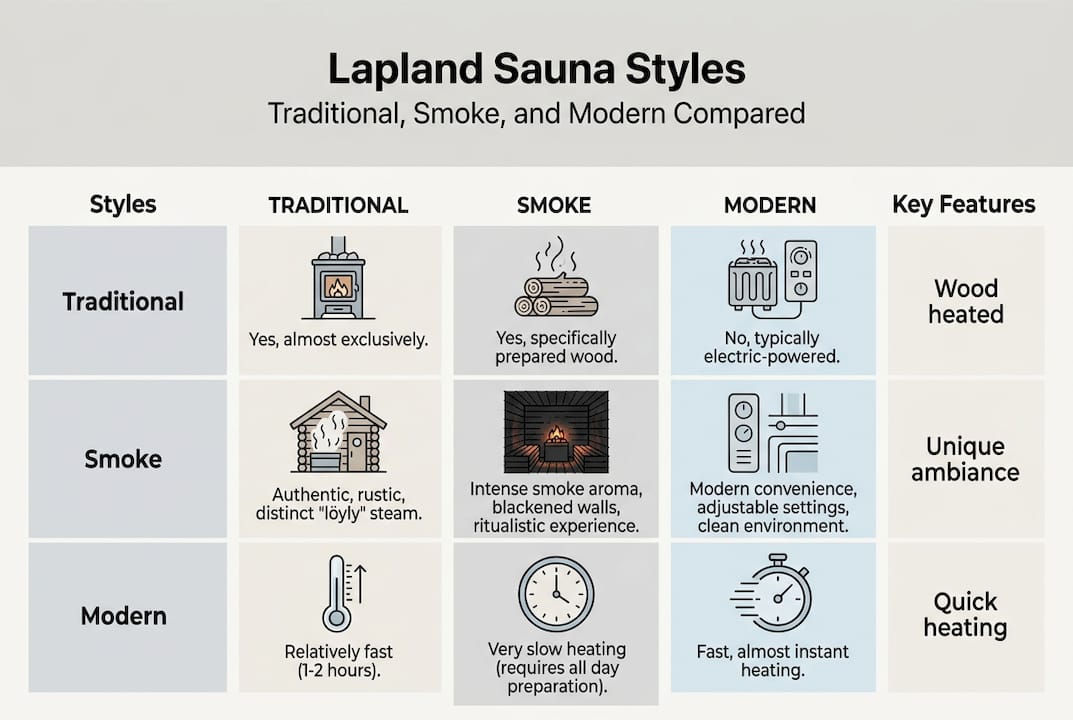 Lapland Sauna Styles
Traditional, Smoke, and Modern Compared

| Styles | TRADITIONAL | SMOKE | MODERN | Key Features |
|---|---|---|---|---|
| Traditional | Yes, almost exclusively. | Yes, specifically prepared wood. | No, typically electric-powered. | Wood heated |
| Smoke | Authentic, rustic, distinct "löyly" steam. | Intense smoke aroma, blackened walls, ritualistic experience. | Modern convenience, adjustable settings, clean environment. | Unique ambiance |
| Modern | Relatively fast (1-2 hours). | Very slow heating (requires all day preparation). | Fast, almost instant heating. | Quick heating |